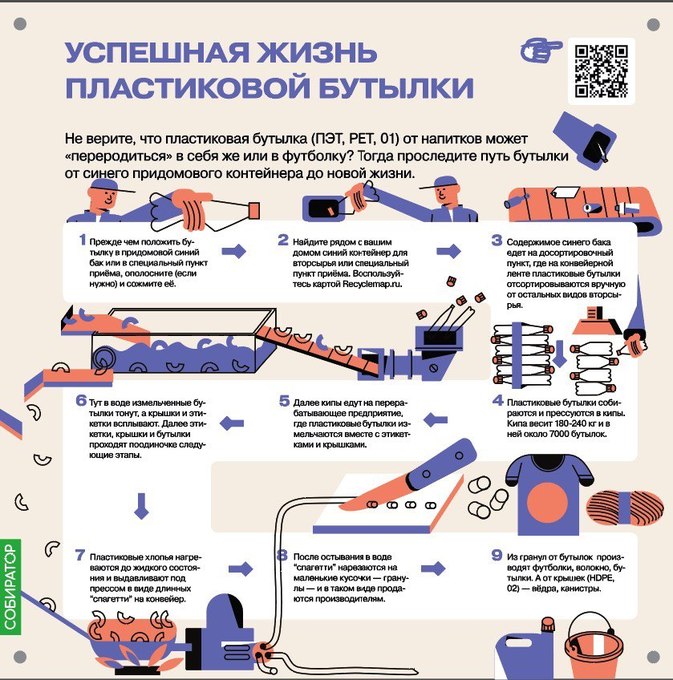 УСПЕШНАЯ ЖИЗНЬ ПЛАСТИКОВОЙ БУТЫЛКИ

Не верите, что пластиковая бутылка (ПЭТ, PET, 01) от напитков может «переродиться» в себя же или в футболку? Тогда проследите путь бутылки от синего придомового контейнера до новой жизни.

1 Прежде чем положить бутылку в придомовой синий бак или в специальный пункт приёма, ополосните (если нужно) и сожмите её.

2 Найдите рядом с вашим домом синий контейнер для вторсырья или специальный пункт приёма. Воспользуйтесь картой Recyclemap.ru.

3 Содержимое синего бака едет на досортировочный пункт, где на конвейерной ленте пластиковые бутылки отсортировываются вручную от остальных видов вторсырья.

4 Пластиковые бутылки собираются и прессуются в кипы. Кипа весит 180-240 кг и в ней около 7000 бутылок.

5 Далее кипы едут на перерабатывающее предприятие, где пластиковые бутылки измельчаются вместе с этикетками и крышками.

6 Тут в воде измельченные бутылки тонут, а крышки и этикетки всплывают. Далее этикетки, крышки и бутылки проходят поодиночке следующие этапы.

7 Пластиковые хлопья нагреваются до жидкого состояния и выдавливают под прессом в виде длинных "спагетти" на конвейер.

8 После остывания в воде "спагетти" нарезаются на маленькие кусочки — гранулы — и в таком виде продаются производителям.

9 Из гранул от бутылок производят футболки, волокно, бутылки. А от крышек (HDPE, 02) — вёдра, канистры.

СОБИРАТОР